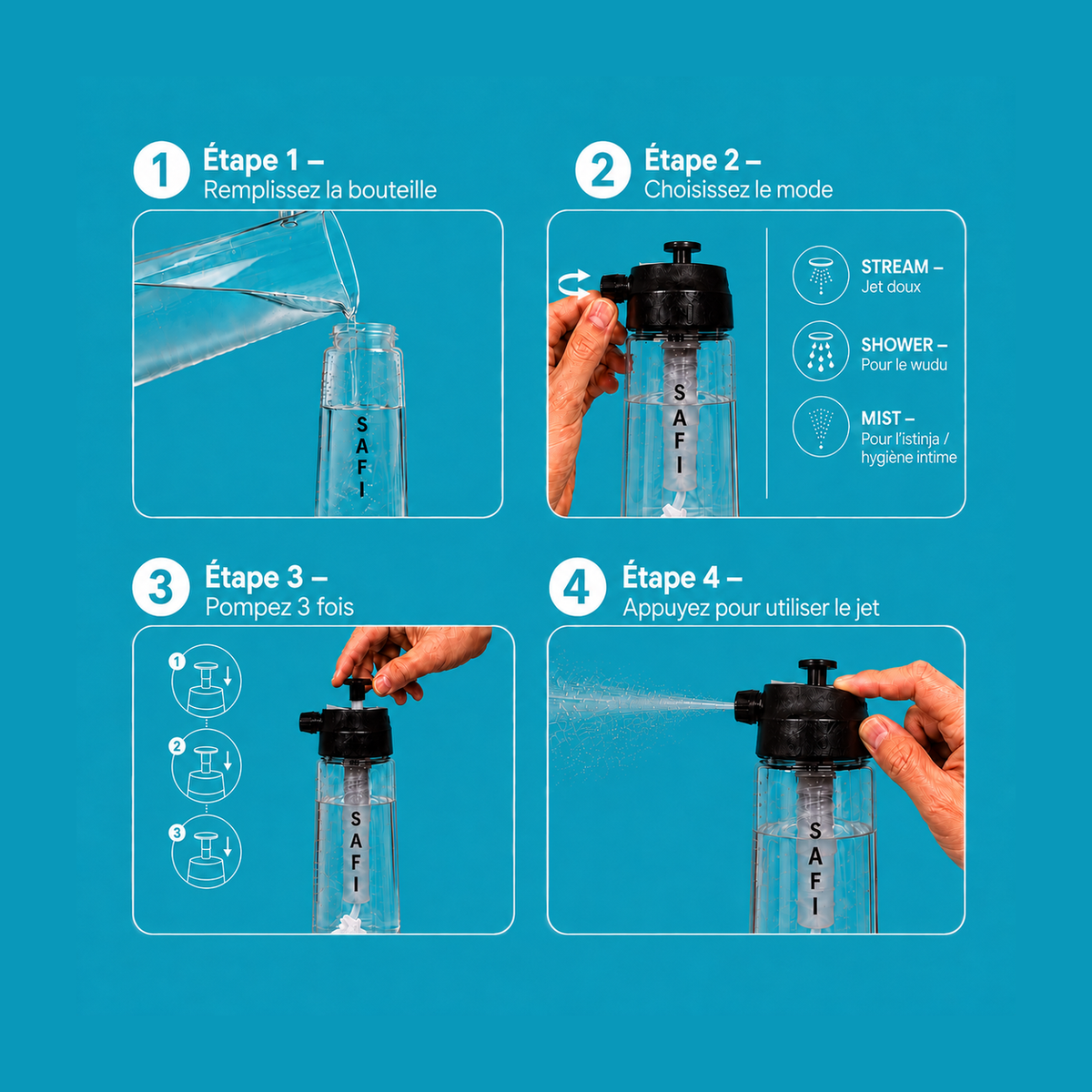 1 Étape 1 –
Remplissez la bouteille

SAFI

2 Étape 2 –
Choisissez le mode

SAFI

STREAM –
Jet doux

SHOWER –
Pour le wudu

MIST –
Pour l'istinja / hygiène intime

3 Étape 3 –
Pompez 3 fois

1

2

3

SAFI

4 Étape 4 –
Appuyez pour utiliser le jet

SAFI